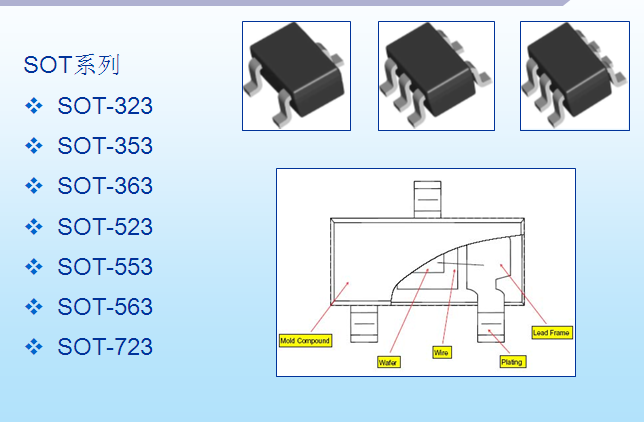 SOT系列

❖ SOT-323

❖ SOT-353

❖ SOT-363

❖ SOT-523

❖ SOT-553

❖ SOT-563

❖ SOT-723

Mold Compound

Wafer

Wire

Plating

Lead Frame